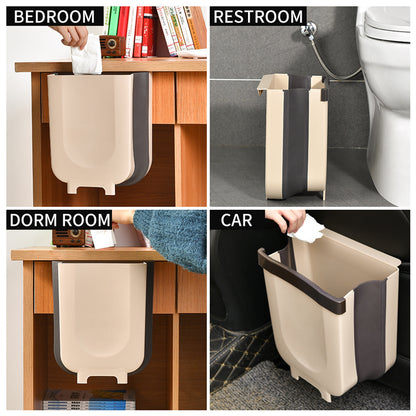 BEDROOM

RESTROOM

DORM ROOM

CAR